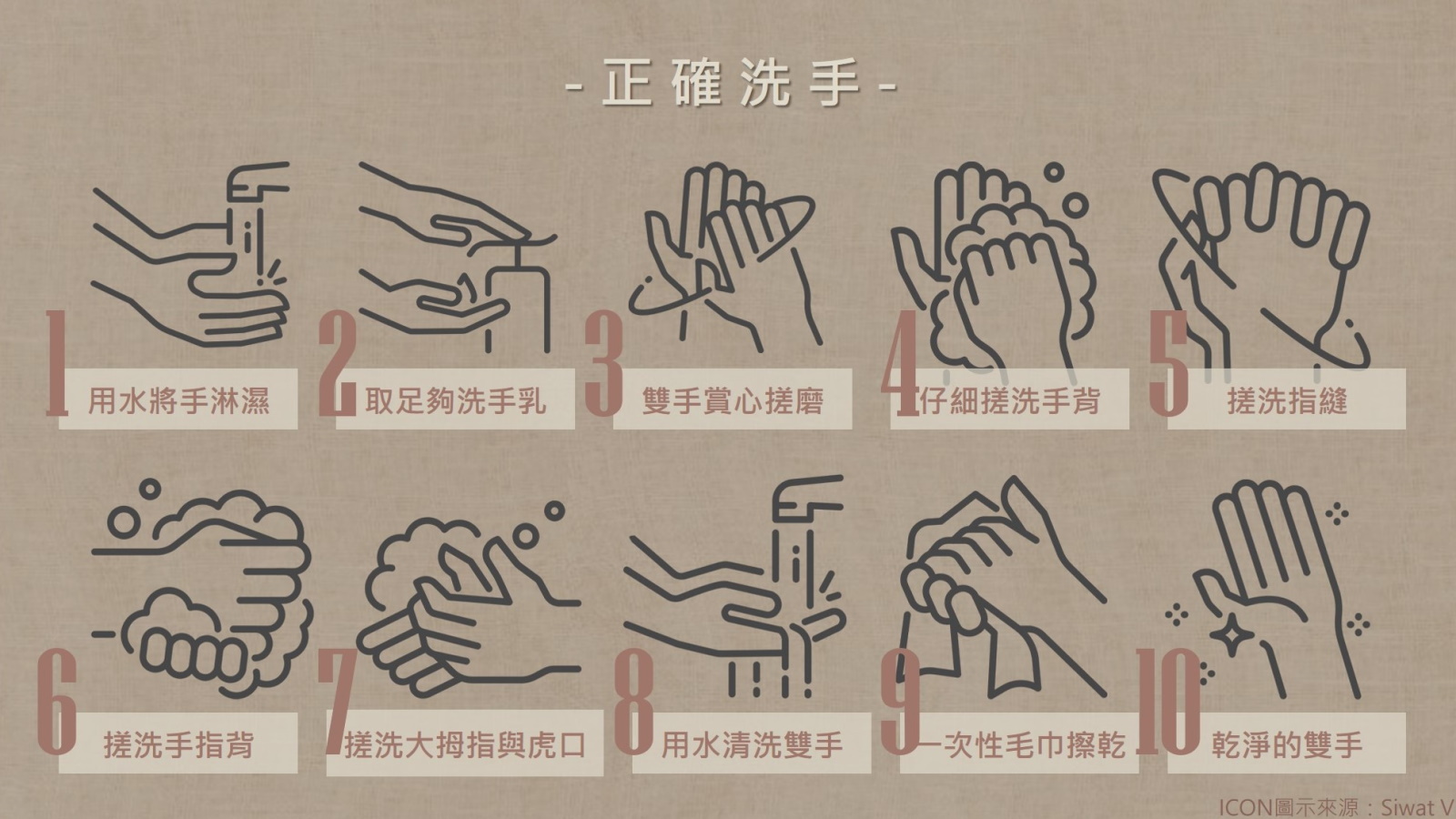 - 正確洗手 -

1 用水將手淋濕

2 取足夠洗手乳

3 雙手賞心搓磨

4 仔細搓洗手背

5 搓洗指縫

6 搓洗手指背

7 搓洗大拇指與虎口

8 用水清洗雙手

9 一次性毛巾擦乾

10 乾淨的雙手

ICON圖示來源：Siwat V